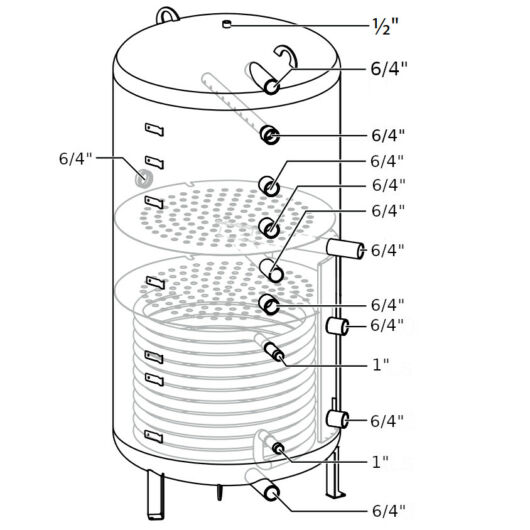 ½"
6/4"
6/4"
6/4"
6/4"
6/4"
6/4"
6/4"
6/4"
6/4"
1"
6/4"
1"
6/4"